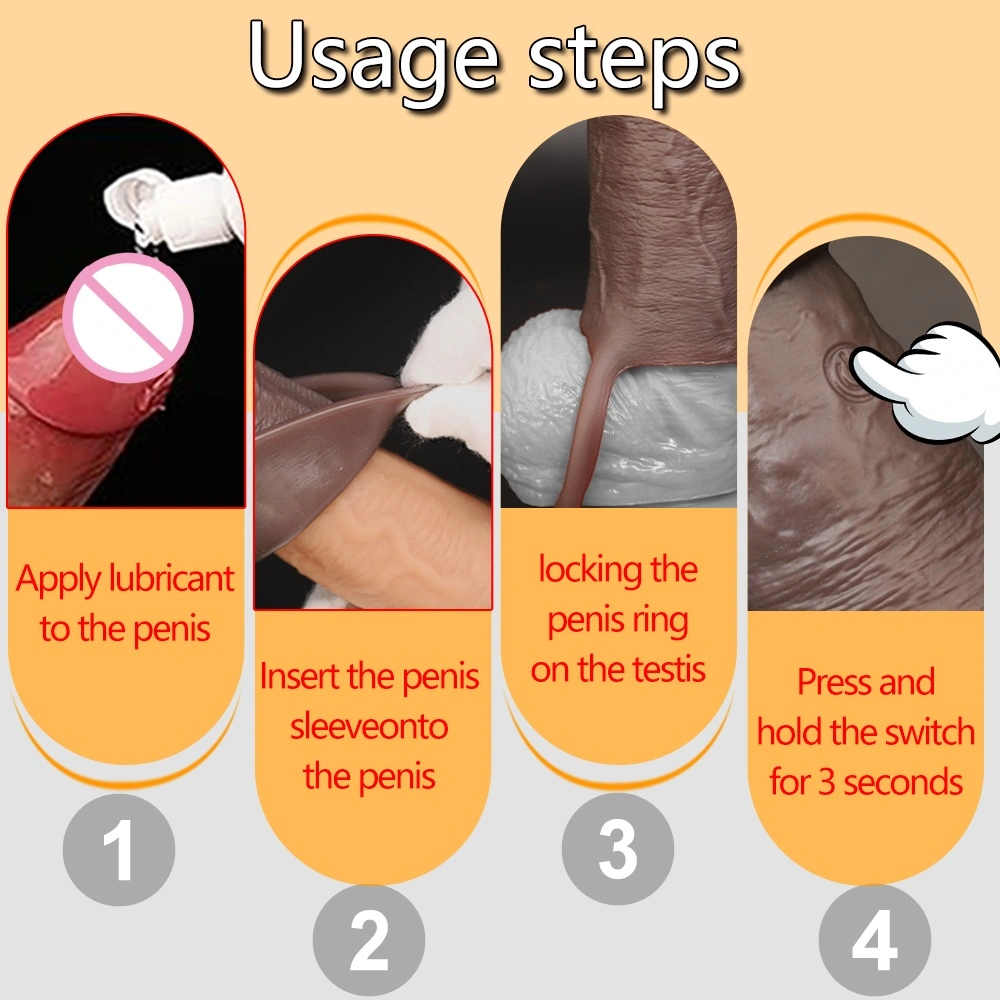 Usage steps

Apply lubricant to the penis

1

Insert the penis sleeveonto the penis

2

locking the penis ring on the testis

3

Press and hold the switch for 3 seconds

4