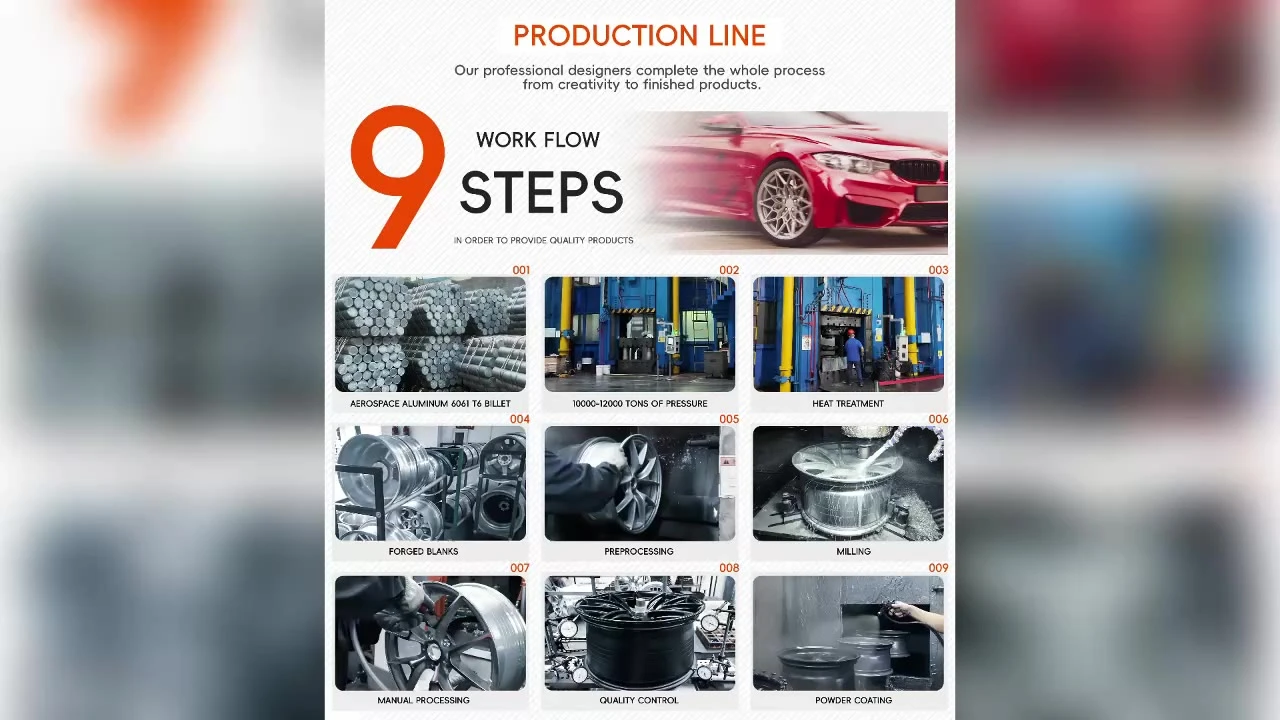 PRODUCTION LINE

Our professional designers complete the whole process from creativity to finished products.

9 WORK FLOW STEPS

IN ORDER TO PROVIDE QUALITY PRODUCTS

001
AEROSPACE ALUMINUM 6061 T6 BILLET

002
10000-12000 TONS OF PRESSURE

003
HEAT TREATMENT

004
FORGED BLANKS

005
PREPROCESSING

006
MILLING

007
MANUAL PROCESSING

008
QUALITY CONTROL

009
POWDER COATING