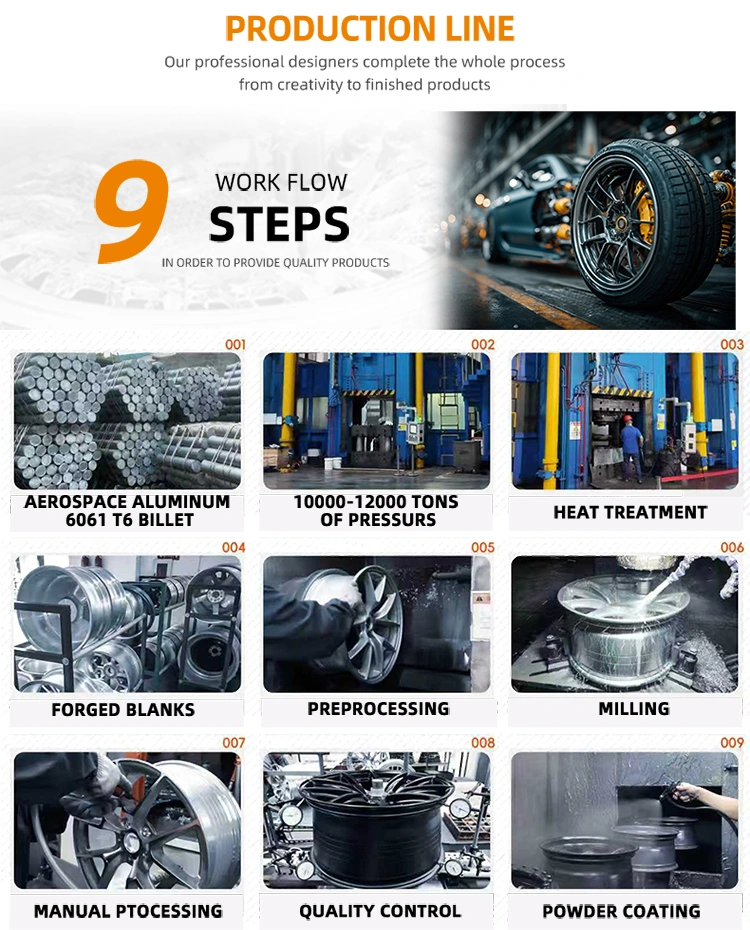 PRODUCTION LINE

Our professional designers complete the whole process from creativity to finished products

9 WORK FLOW STEPS

IN ORDER TO PROVIDE QUALITY PRODUCTS

001
AEROSPACE ALUMINUM 6061 T6 BILLET

002
10000-12000 TONS OF PRESSURS

003
HEAT TREATMENT

004
FORGED BLANKS

005
PREPROCESSING

006
MILLING

007
MANUAL PTOCESSING

008
QUALITY CONTROL

009
POWDER COATING