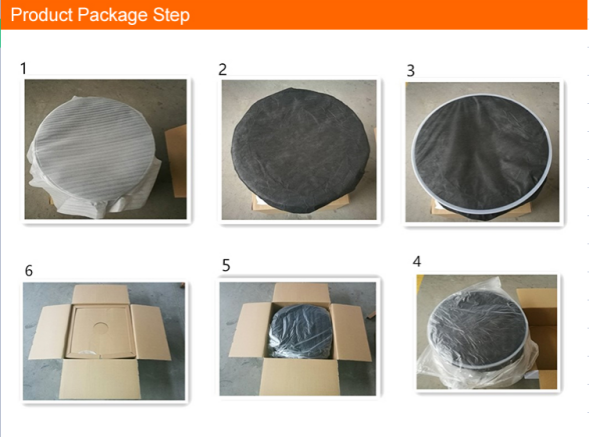 Product Package Step

1

2

3

6

5

4