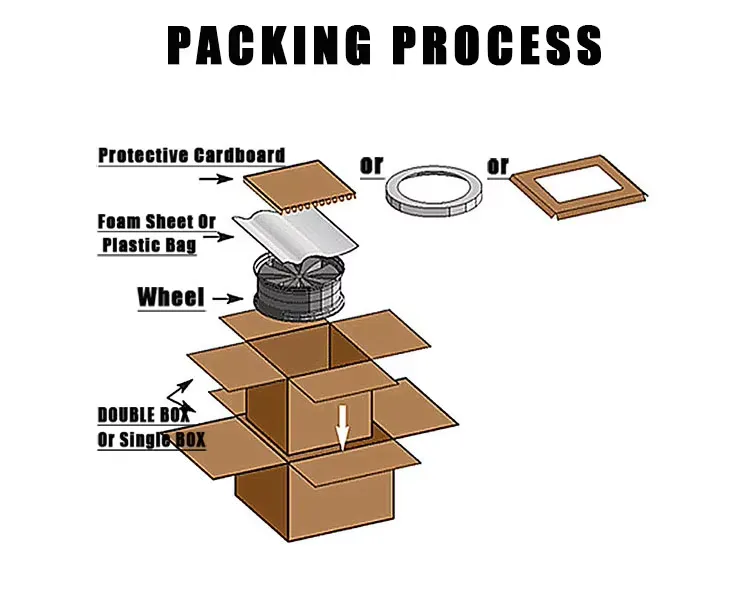 PACKING PROCESS

Protective Cardboard

or

or

Foam Sheet Or
Plastic Bag

Wheel

DOUBLE BOX
Or Single BOX