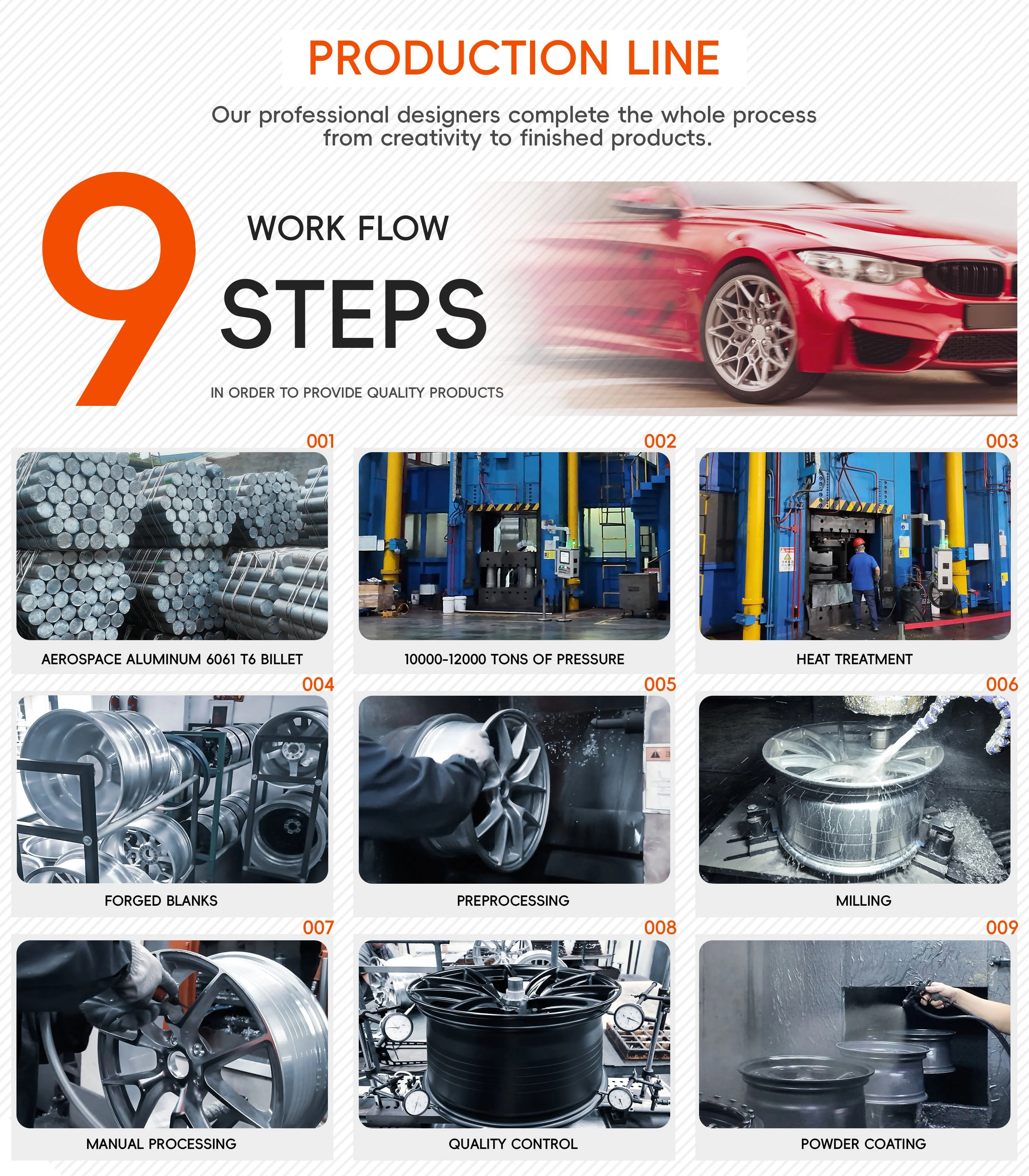 PRODUCTION LINE

Our professional designers complete the whole process from creativity to finished products.

9 WORK FLOW STEPS

IN ORDER TO PROVIDE QUALITY PRODUCTS

001
AEROSPACE ALUMINUM 6061 T6 BILLET

002
10000-12000 TONS OF PRESSURE

003
HEAT TREATMENT

004
FORGED BLANKS

005
PREPROCESSING

006
MILLING

007
MANUAL PROCESSING

008
QUALITY CONTROL

009
POWDER COATING