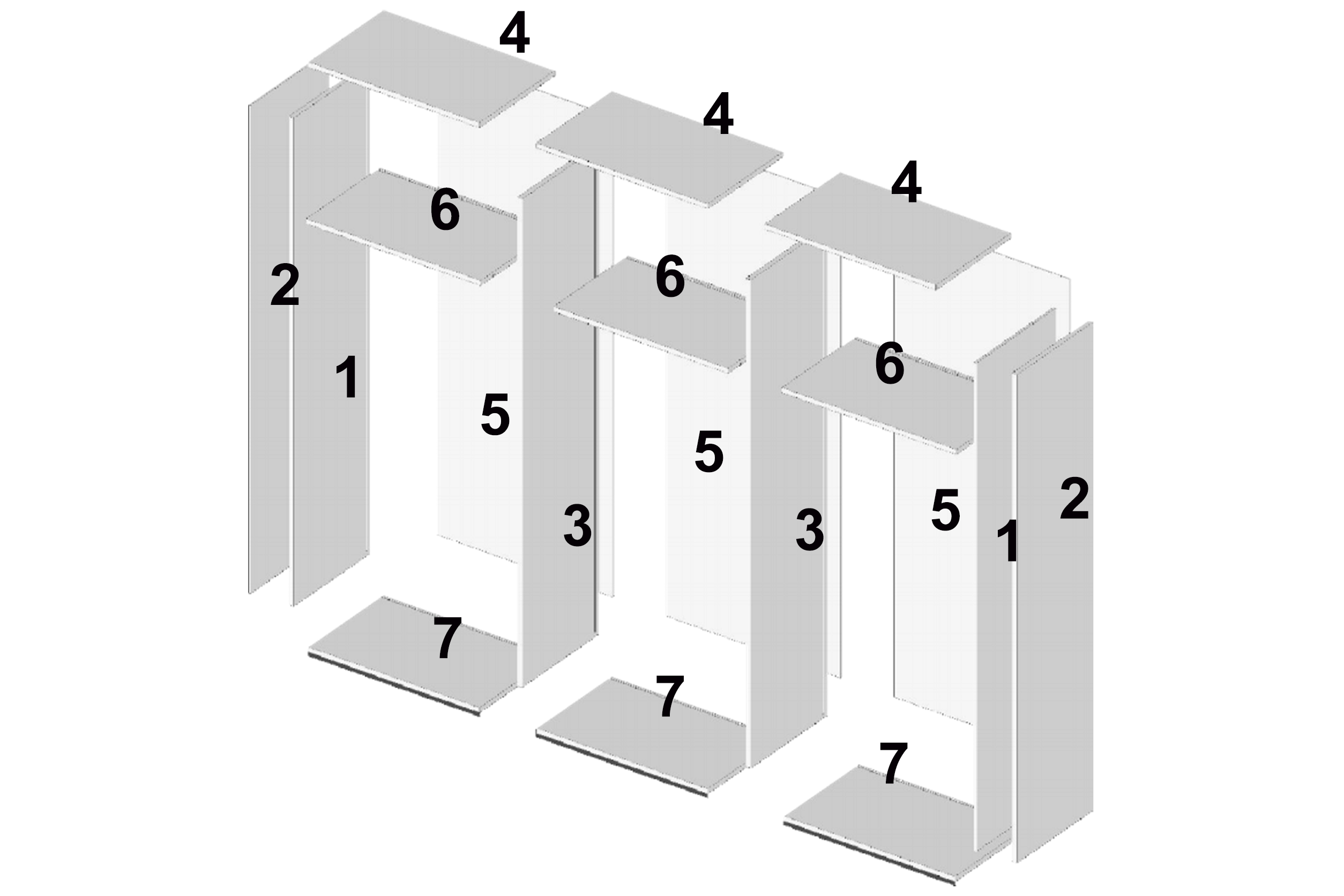 4
4
4
6
6
6
2
1
5
5
5
3
3
1
2
7
7
7