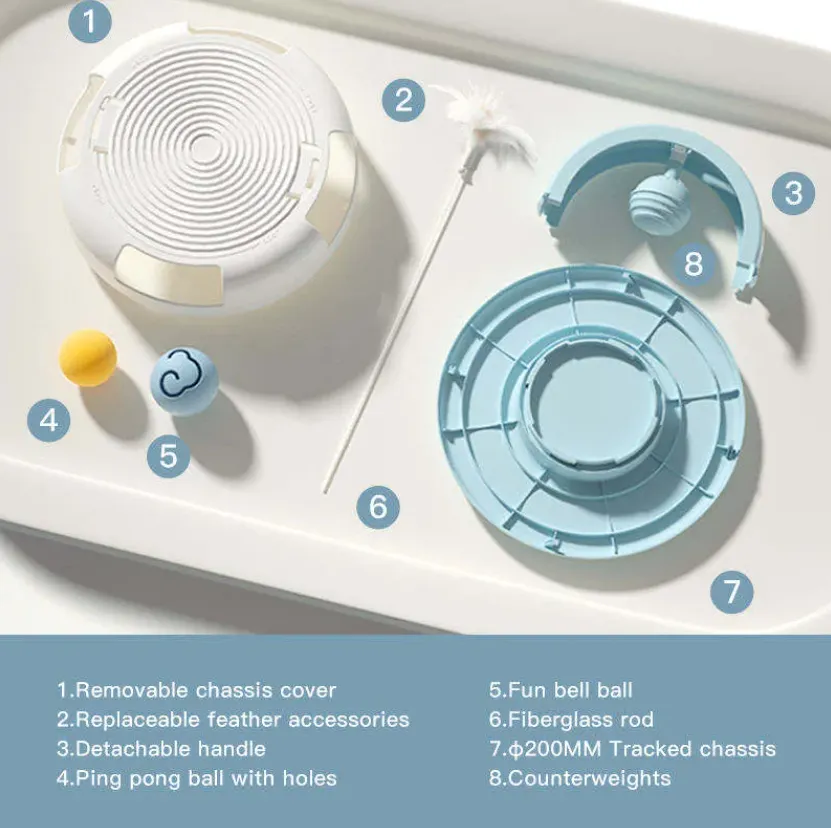 1
2
3
8
4
5
6
7

1.Removable chassis cover
2.Replaceable feather accessories
3.Detachable handle
4.Ping pong ball with holes

5.Fun bell ball
6.Fiberglass rod
7.ϕ200MM Tracked chassis
8.Counterweights