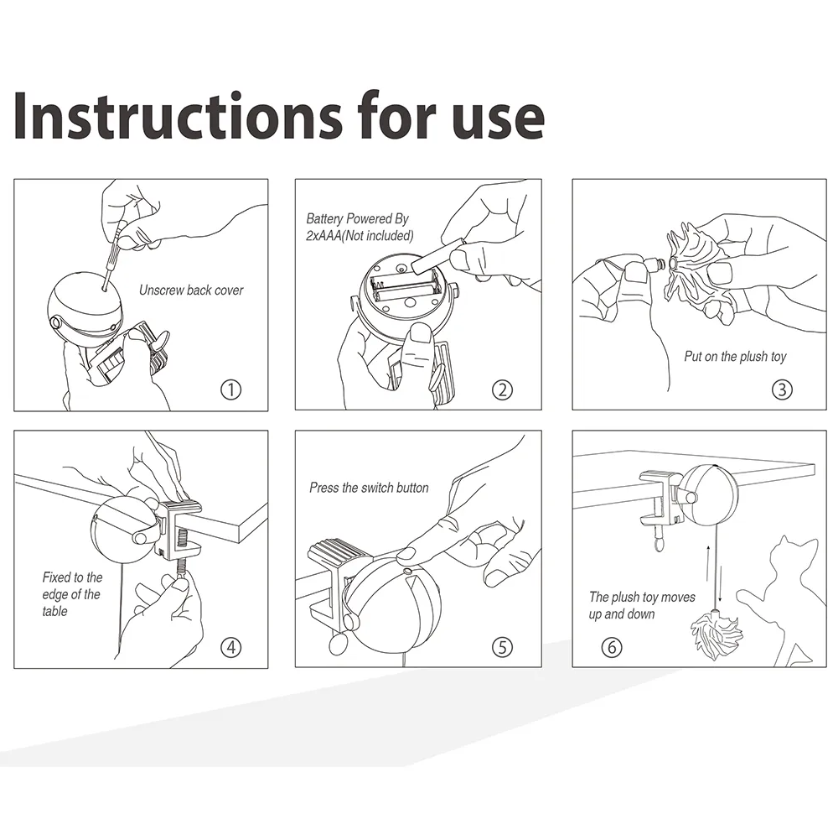 Instructions for use

Unscrew back cover

①

Battery Powered By 2xAAA(Not included)

②

Put on the plush toy

③

Fixed to the edge of the table

④

Press the switch button

⑤

The plush toy moves up and down

⑥